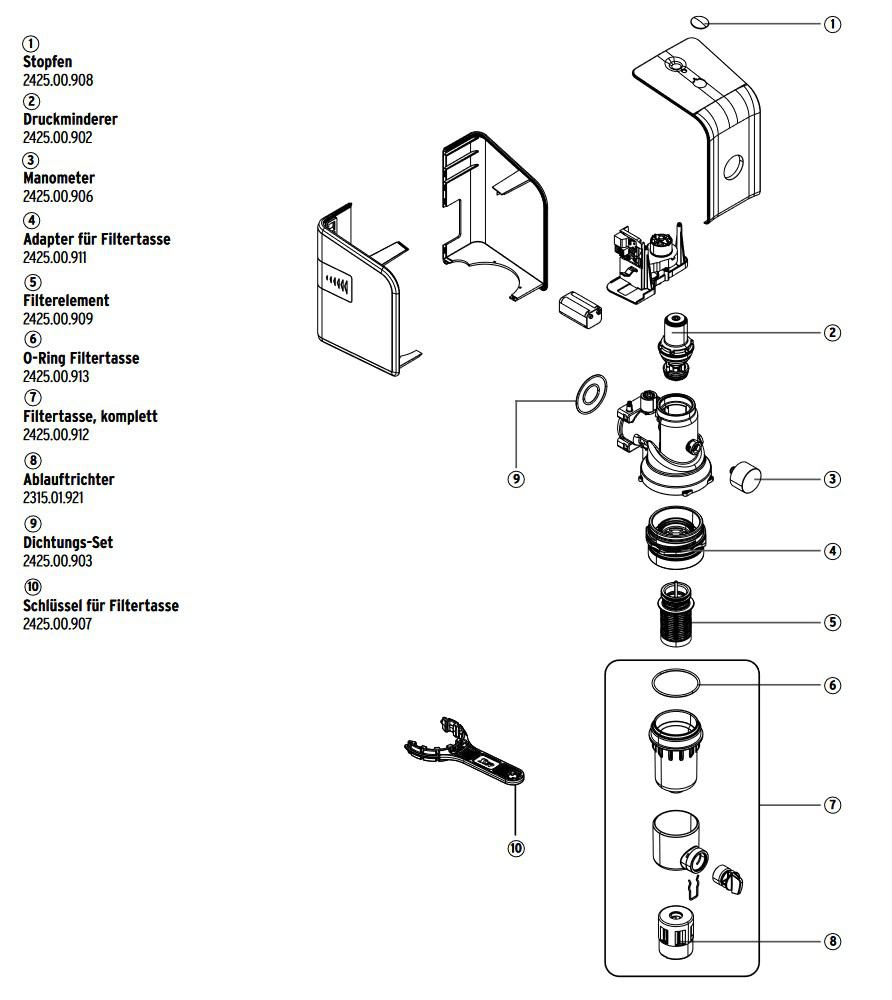 ①
Stopfen
2425.00.908

②
Druckminderer
2425.00.902

③
Manometer
2425.00.906

④
Adapter für Filtertasse
2425.00.911

⑤
Filterelement
2425.00.909

⑥
O-Ring Filtertasse
2425.00.913

⑦
Filtertasse, komplett
2425.00.912

⑧
Ablauftrichter
2315.01.921

⑨
Dichtungs-Set
2425.00.903

⑩
Schlüssel für Filtertasse
2425.00.907

①
②
⑨
③
④
⑤
⑥
⑦
⑩
⑧