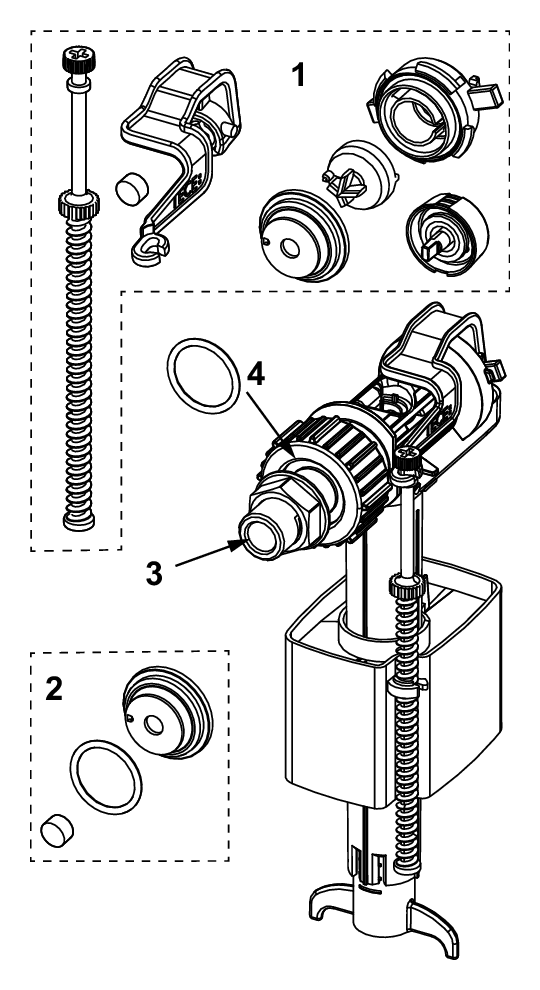 1
4
3
2