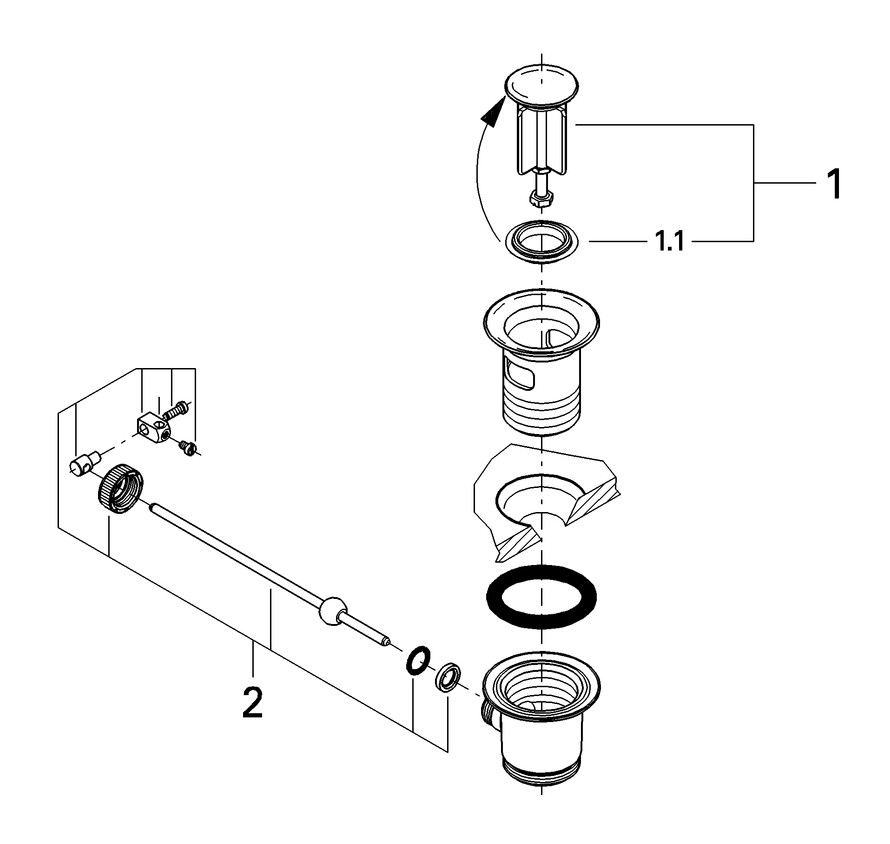 1

1.1

2