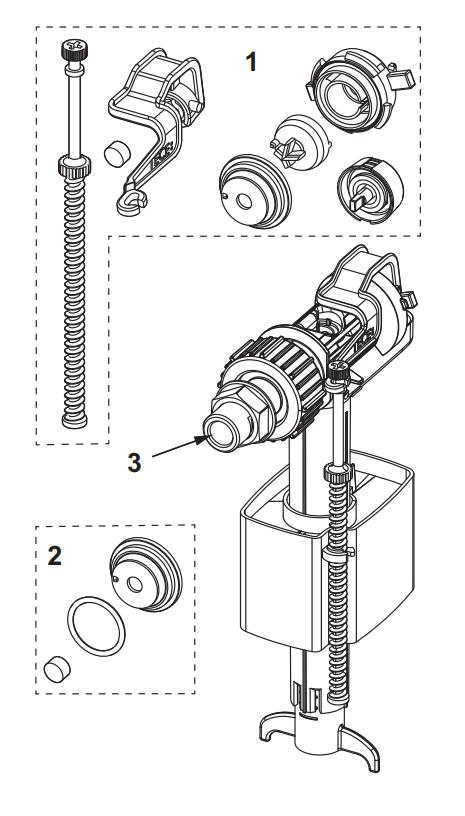 1

3

2