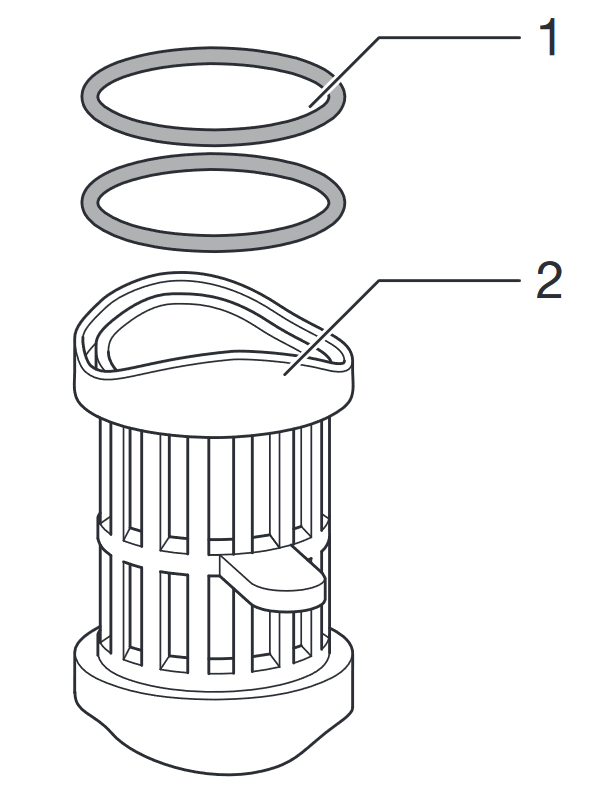 1

2