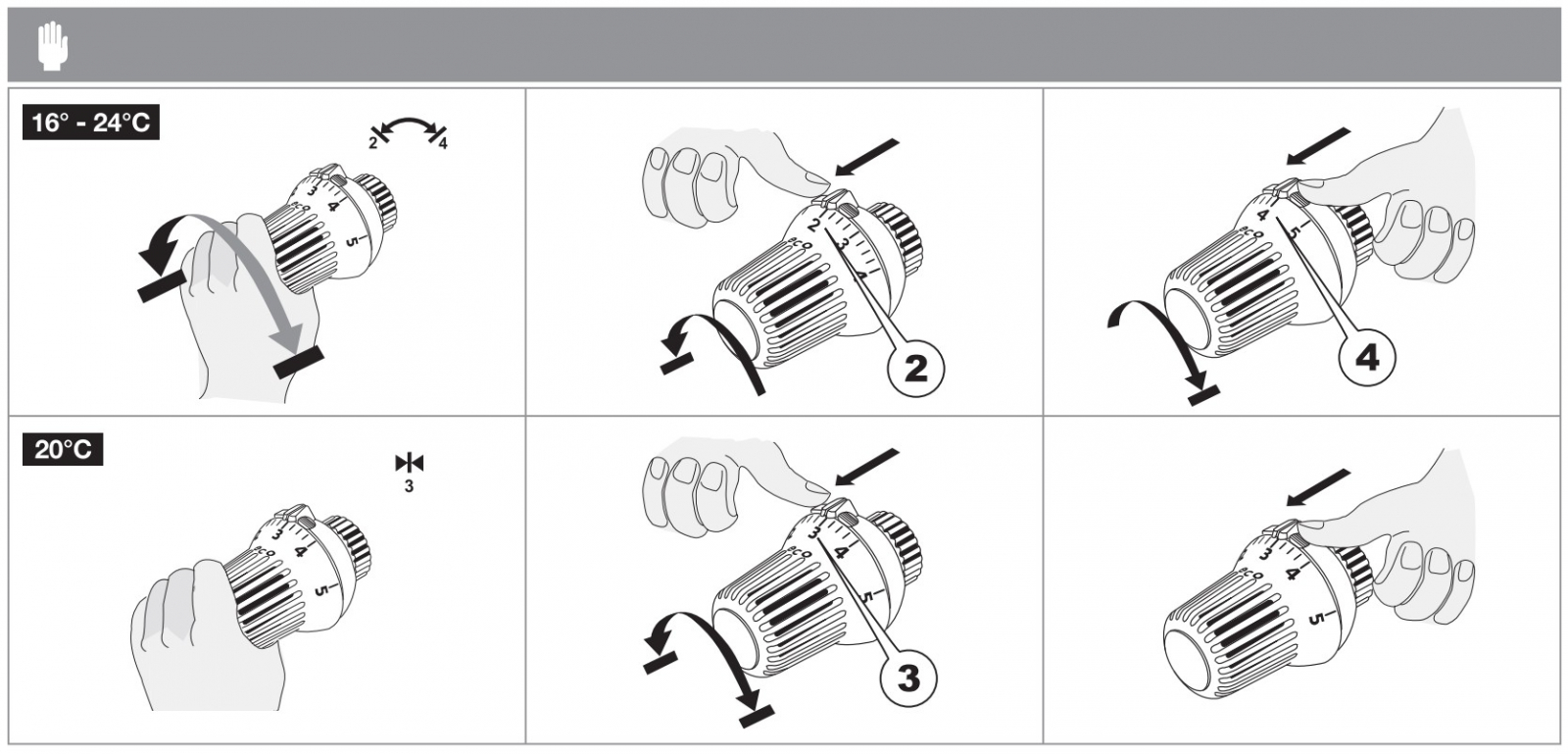 16° - 24°C

2 4

3 4 5

2 3 4

2

4 5

4

20°C

3

3 4 5

3 4 5

3

3 4 5