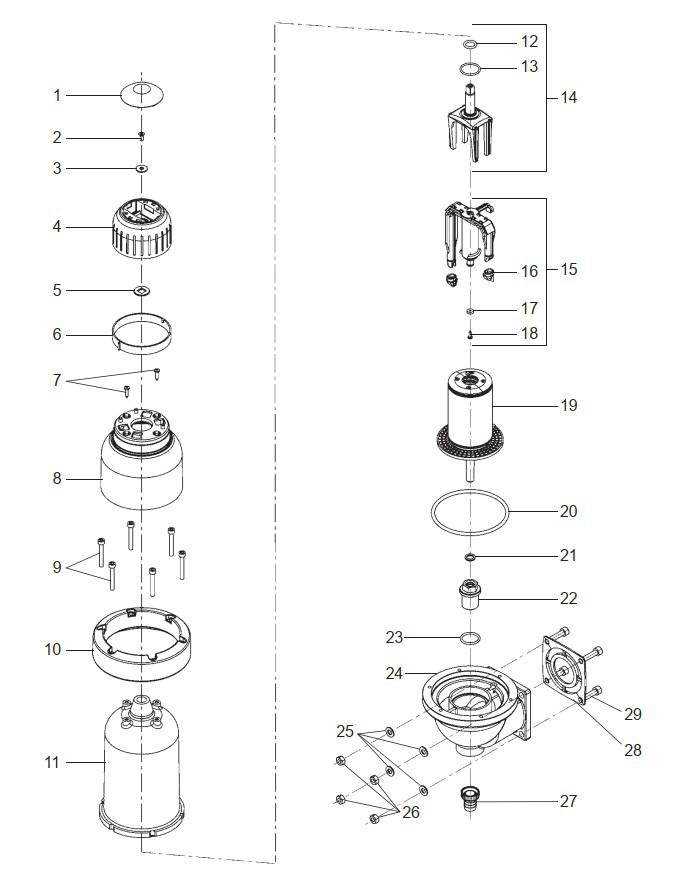 1
2
3
4
5
6
7
8
9
10
11
12
13
14
15
16
17
18
19
20
21
22
23
24
25
26
27
28
29