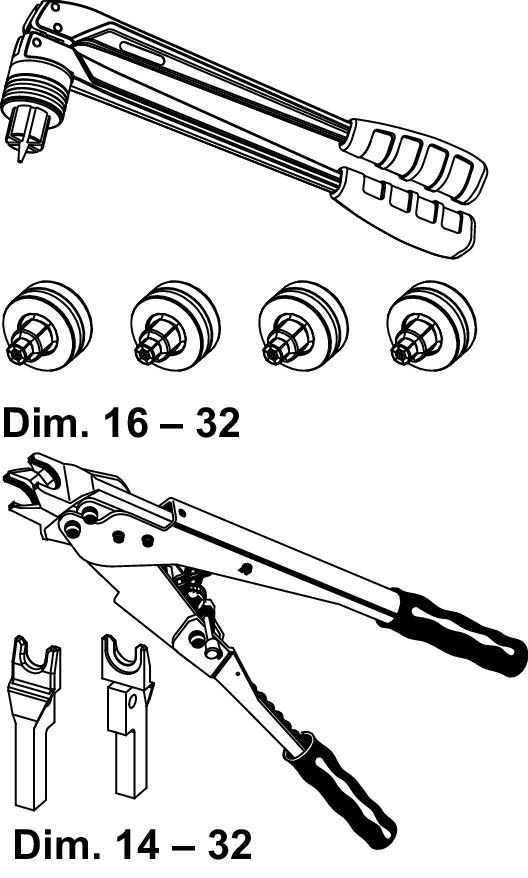 Dim. 16 – 32

Dim. 14 – 32